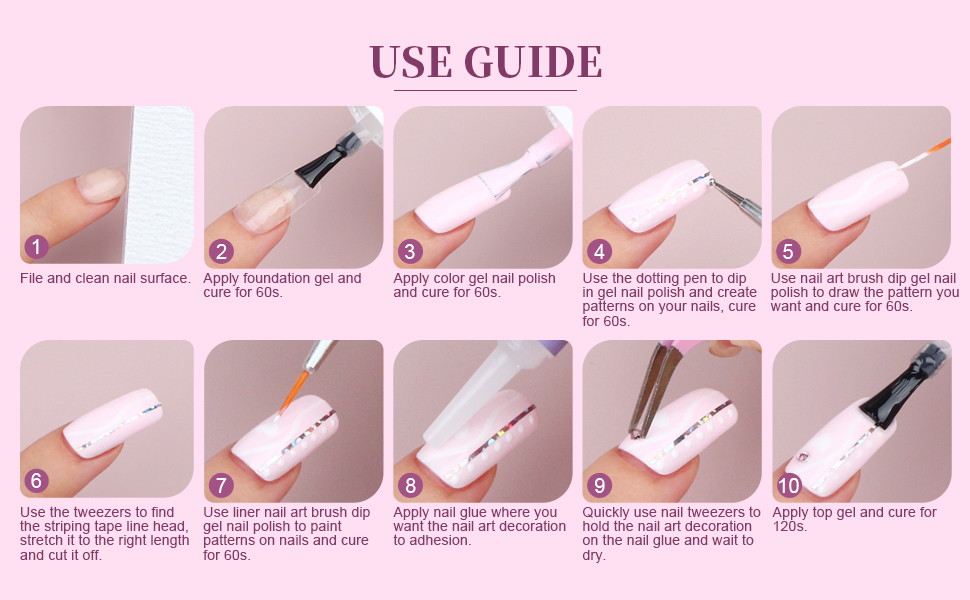 USE GUIDE

1
File and clean nail surface.

2
Apply foundation gel and cure for 60s.

3
Apply color gel nail polish and cure for 60s.

4
Use the dotting pen to dip in gel nail polish and create patterns on your nails, cure for 60s.

5
Use nail art brush dip gel nail polish to draw the pattern you want and cure for 60s.

6
Use the tweezers to find the striping tape line head, stretch it to the right length and cut it off.

7
Use liner nail art brush dip gel nail polish to paint patterns on nails and cure for 60s.

8
Apply nail glue where you want the nail art decoration to adhesion.

9
Quickly use nail tweezers to hold the nail art decoration on the nail glue and wait to dry.

10
Apply top gel and cure for 120s.