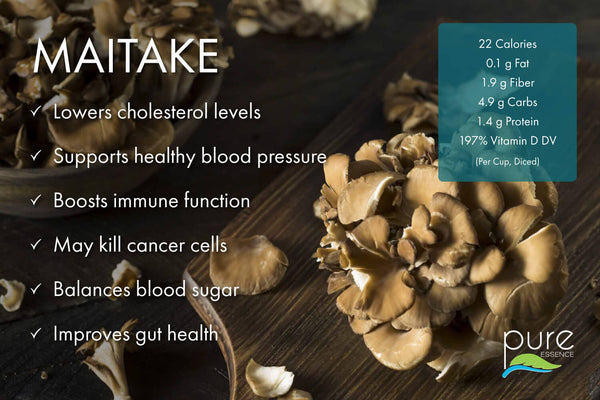 MAITAKE

✓ Lowers cholesterol levels

✓ Supports healthy blood pressure

✓ Boosts immune function

✓ May kill cancer cells

✓ Balances blood sugar

✓ Improves gut health

22 Calories
0.1 g Fat
1.9 g Fiber
4.9 g Carbs
1.4 g Protein
197% Vitamin D DV
(Per Cup, Diced)

pure
ESSENCE