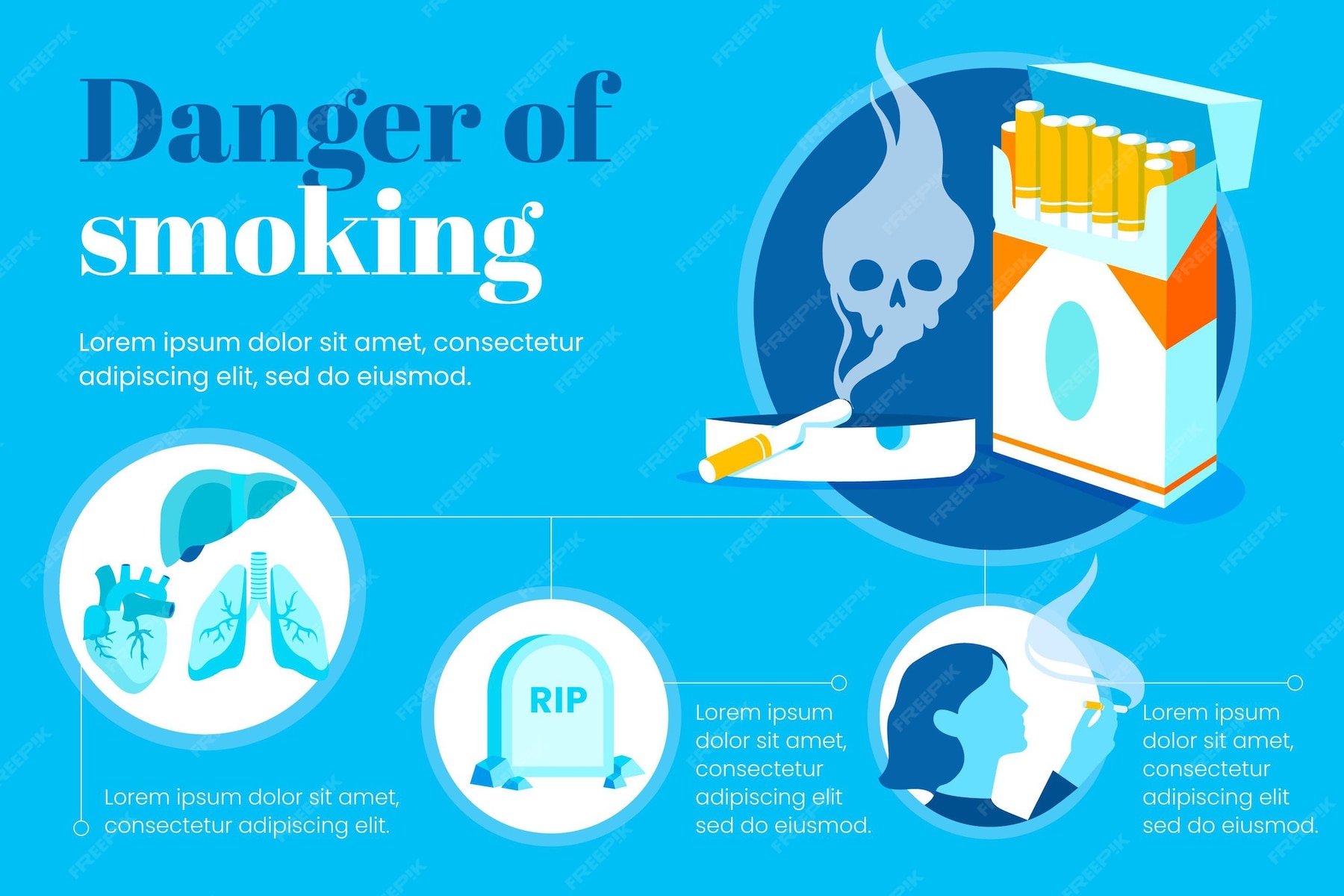 Danger of smoking

Lorem ipsum dolor sit amet, consectetur adipiscing elit, sed do eiusmod.

Lorem ipsum dolor sit amet, consectetur adipiscing elit.

RIP

Lorem ipsum dolor sit amet, consectetur adipiscing elit sed do eiusmod.

Lorem ipsum dolor sit amet, consectetur adipiscing elit sed do eiusmod.

FREEPIK